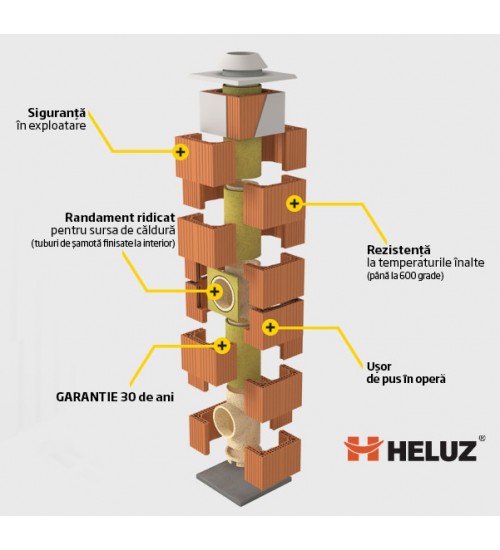 Siguranță
în exploatare

Randament ridicat
pentru sursa de căldură
(tuburi de șamotă finisate la interior)

GARANTIE 30 de ani

Rezistență
la temperaturile înalte
(până la 600 grade)

Ușor
de pus în operă

HELUZ®